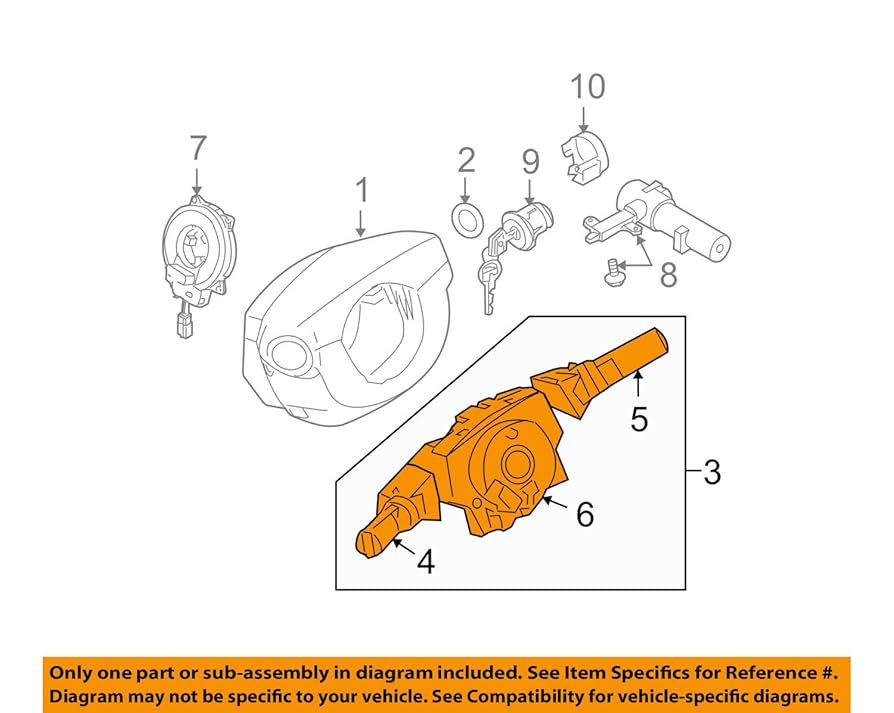 10

7

2

9

1

8

5

3

6

4

Only one part or sub-assembly in diagram included. See Item Specifics for Reference #.
Diagram may not be specific to your vehicle. See Compatibility for vehicle-specific diagrams.